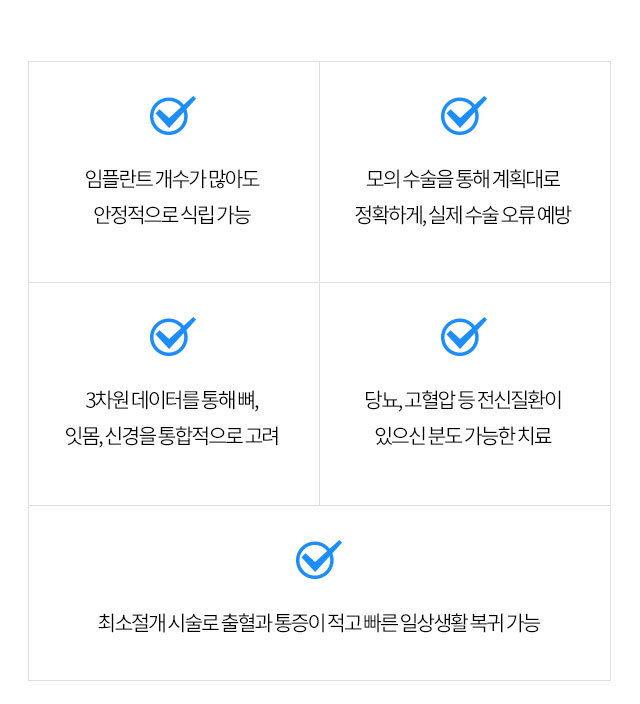 임플란트 개수가 많아도
안정적으로 식립 가능

모의 수술을 통해 계획대로
정확하게, 실제 수술 오류 예방

3차원 데이터를 통해 뼈,
잇몸, 신경을 통합적으로 고려

당뇨, 고혈압 등 전신질환이
있으신 분도 가능한 치료

최소절개 시술로 출혈과 통증이 적고 빠른 일상생활 복귀 가능